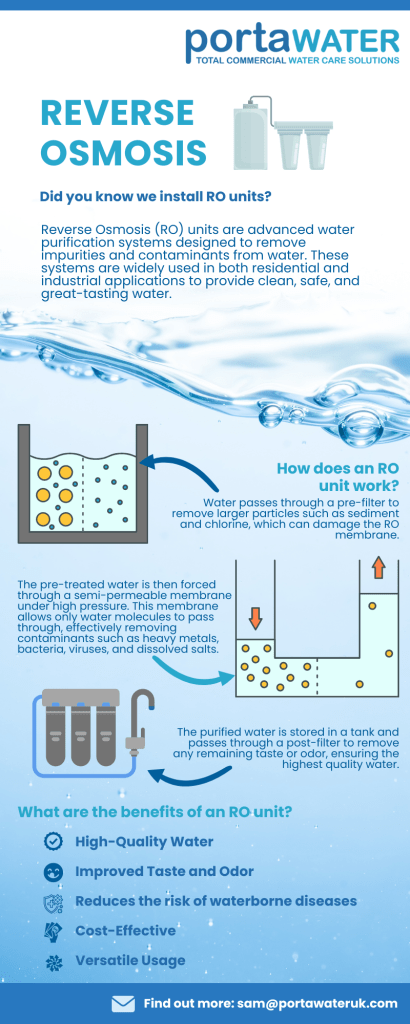 portaWATER
TOTAL COMMERCIAL WATER CARE SOLUTIONS

REVERSE OSMOSIS

Did you know we install RO units?

Reverse Osmosis (RO) units are advanced water purification systems designed to remove impurities and contaminants from water. These systems are widely used in both residential and industrial applications to provide clean, safe, and great-tasting water.

How does an RO unit work?

Water passes through a pre-filter to remove larger particles such as sediment and chlorine, which can damage the RO membrane.

The pre-treated water is then forced through a semi-permeable membrane under high pressure. This membrane allows only water molecules to pass through, effectively removing contaminants such as heavy metals, bacteria, viruses, and dissolved salts.

The purified water is stored in a tank and passes through a post-filter to remove any remaining taste or odor, ensuring the highest quality water.

What are the benefits of an RO unit?

High-Quality Water

Improved Taste and Odor

Reduces the risk of waterborne diseases

Cost-Effective

Versatile Usage

Find out more: sam@portawateruk.com